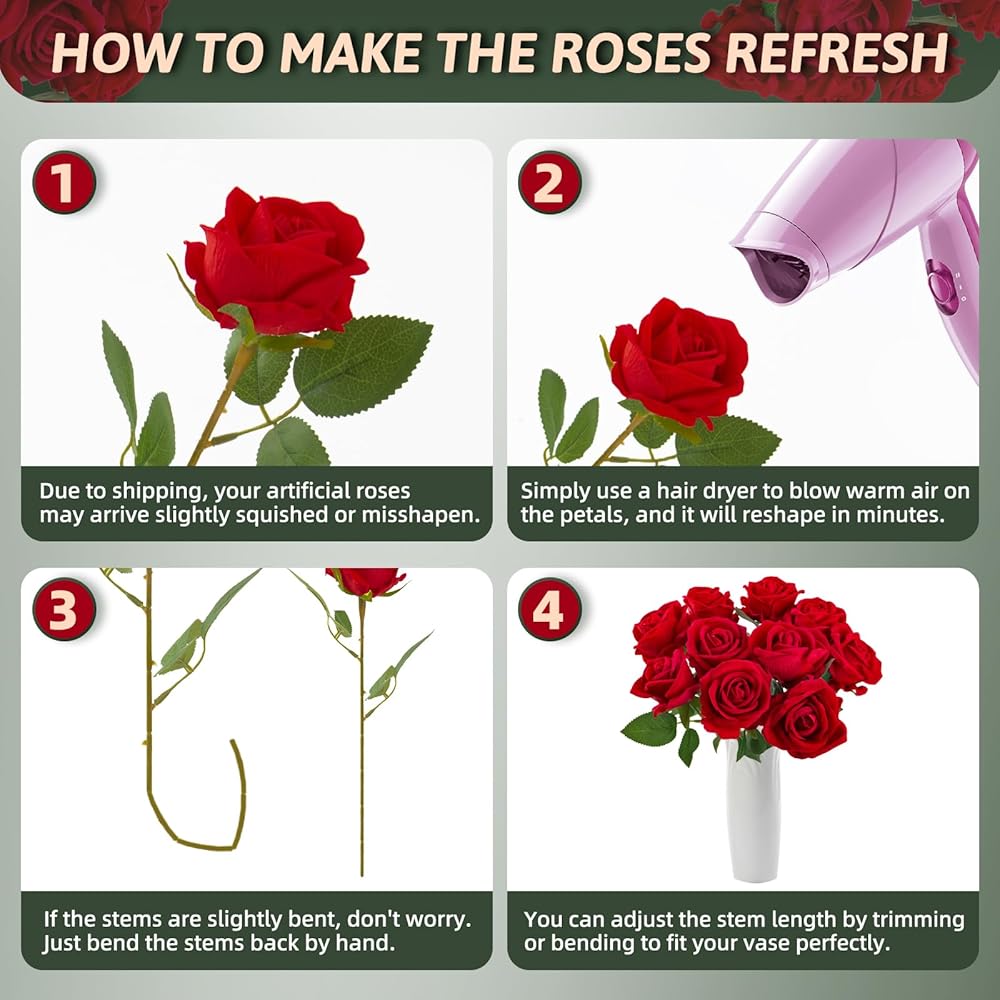 HOW TO MAKE THE ROSES REFRESH

1

Due to shipping, your artificial roses may arrive slightly squished or misshapen.

2

Simply use a hair dryer to blow warm air on the petals, and it will reshape in minutes.

3

If the stems are slightly bent, don't worry. Just bend the stems back by hand.

4

You can adjust the stem length by trimming or bending to fit your vase perfectly.