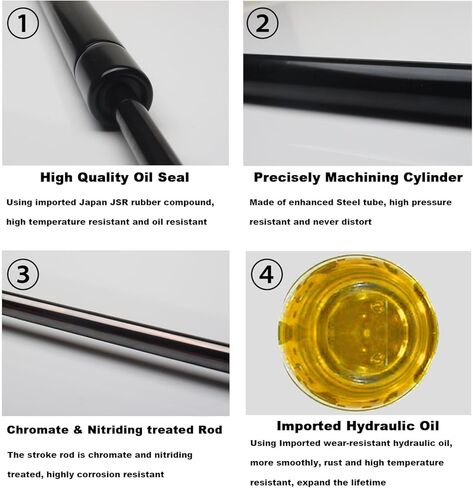 ①

High Quality Oil Seal

Using imported Japan JSR rubber compound, high temperature resistant and oil resistant

②

Precisely Machining Cylinder

Made of enhanced Steel tube, high pressure resistant and never distort

③

Chromate & Nitriding treated Rod

The stroke rod is chromate and nitriding treated, highly corrosion resistant

④

Imported Hydraulic Oil

Using Imported wear-resistant hydraulic oil, more smoothly, rust and high temperature resistant, expand the lifetime