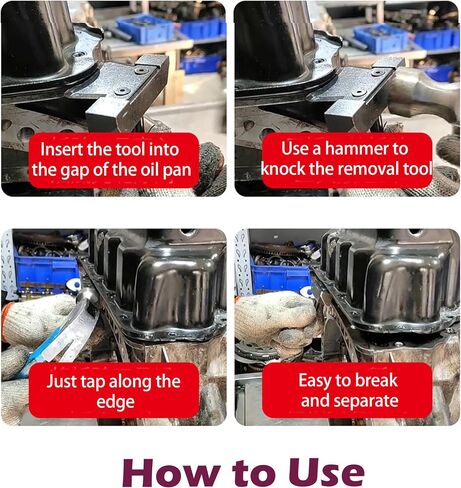 Insert the tool into the gap of the oil pan

Use a hammer to knock the removal tool

Just tap along the edge

Easy to break and separate

How to Use