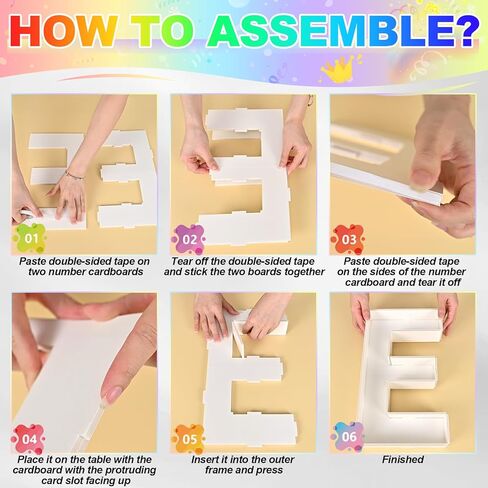 HOW TO ASSEMBLE?

01
Paste double-sided tape on two number cardboards

02
Tear off the double-sided tape and stick the two boards together

03
Paste double-sided tape on the sides of the number cardboard and tear it off

04
Place it on the table with the cardboard with the protruding card slot facing up

05
Insert it into the outer frame and press

06
Finished