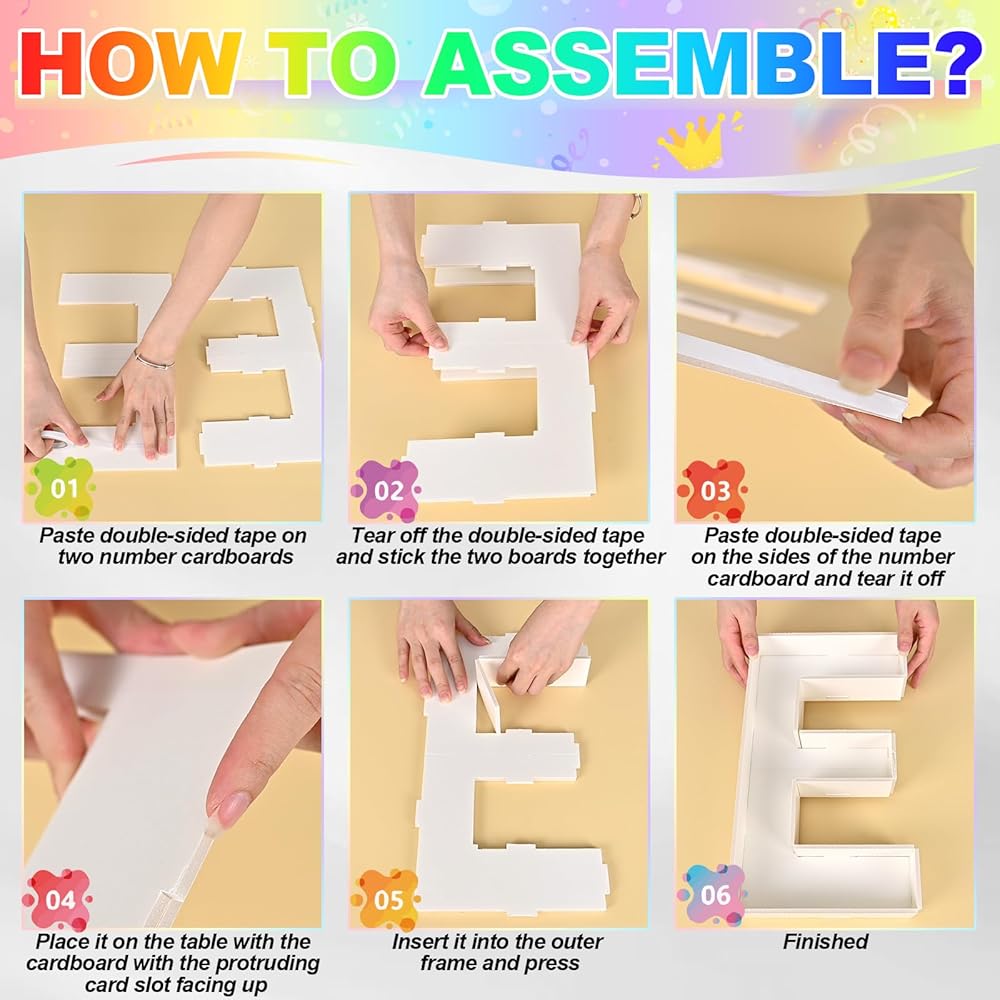 HOW TO ASSEMBLE?

01
Paste double-sided tape on two number cardboards

02
Tear off the double-sided tape and stick the two boards together

03
Paste double-sided tape on the sides of the number cardboard and tear it off

04
Place it on the table with the cardboard with the protruding card slot facing up

05
Insert it into the outer frame and press

06
Finished