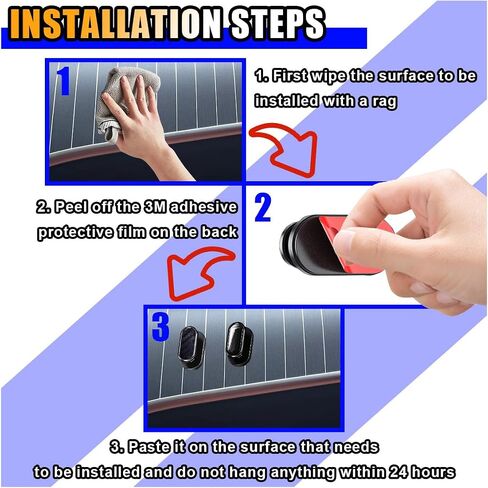 INSTALLATION STEPS

1

1. First wipe the surface to be installed with a rag

2. Peel off the 3M adhesive protective film on the back

2

3

3. Paste it on the surface that needs to be installed and do not hang anything within 24 hours