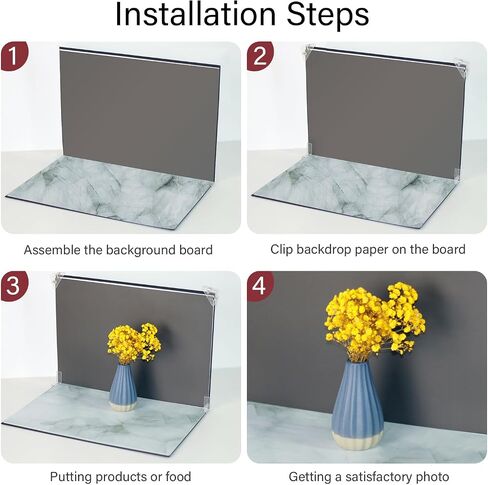 Installation Steps

1

Assemble the background board

2

Clip backdrop paper on the board

3

Putting products or food

4

Getting a satisfactory photo