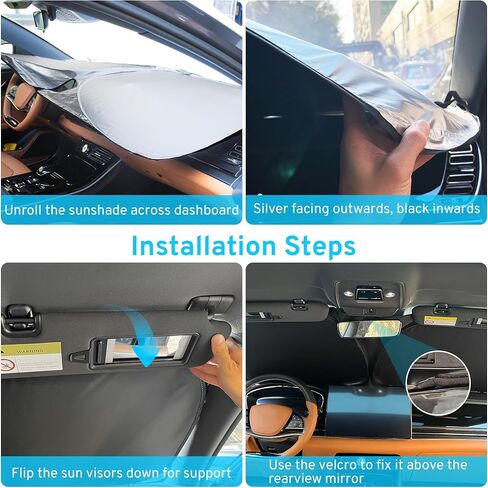 Unroll the sunshade across dashboard

Silver facing outwards, black inwards

Installation Steps

WARNING

Flip the sun visors down for support

Use the velcro to fix it above the rearview mirror