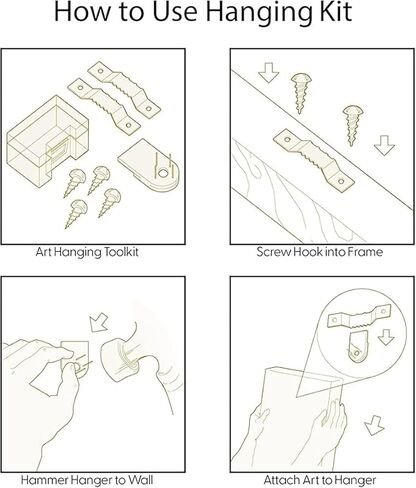 How to Use Hanging Kit

Art Hanging Toolkit

Screw Hook into Frame

Hammer Hanger to Wall

Attach Art to Hanger