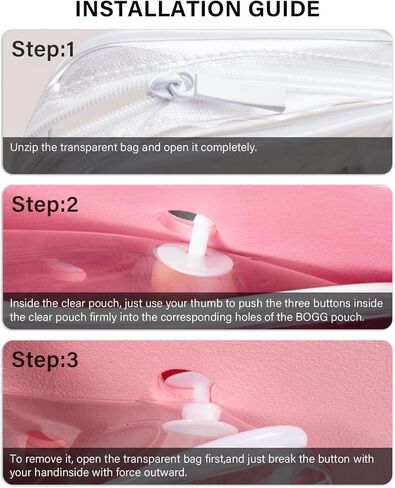 INSTALLATION GUIDE

Step:1

Unzip the transparent bag and open it completely.

Step:2

Inside the clear pouch, just use your thumb to push the three buttons inside the clear pouch firmly into the corresponding holes of the BOGG pouch.

Step:3

To remove it, open the transparent bag first,and just break the button with your handinside with force outward.