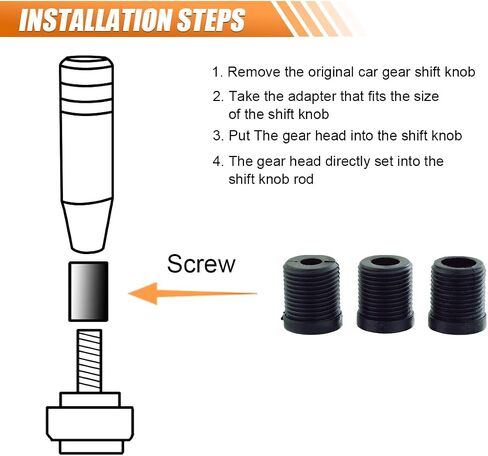 INSTALLATION STEPS

1. Remove the original car gear shift knob

2. Take the adapter that fits the size of the shift knob

3. Put The gear head into the shift knob

4. The gear head directly set into the shift knob rod

Screw