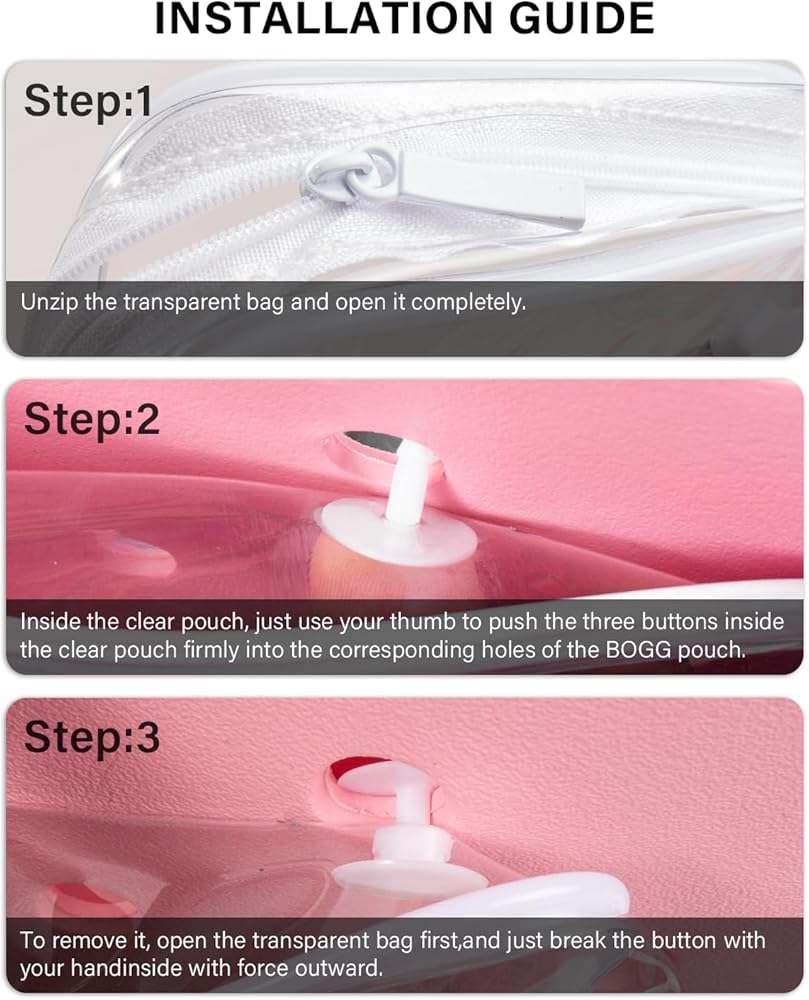 INSTALLATION GUIDE

Step:1

Unzip the transparent bag and open it completely.

Step:2

Inside the clear pouch, just use your thumb to push the three buttons inside the clear pouch firmly into the corresponding holes of the BOGG pouch.

Step:3

To remove it, open the transparent bag first,and just break the button with your handinside with force outward.