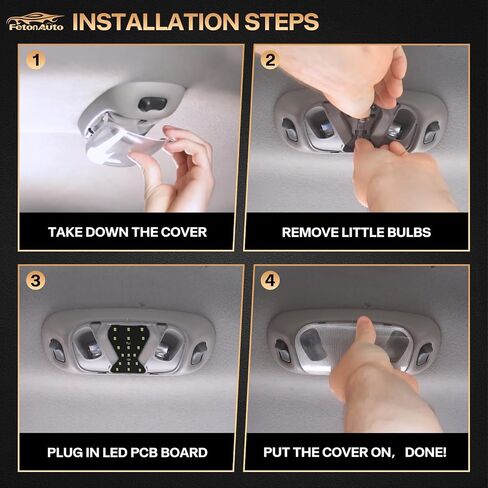 FetonAuto INSTALLATION STEPS

1

TAKE DOWN THE COVER

2

REMOVE LITTLE BULBS

3

PLUG IN LED PCB BOARD

4

PUT THE COVER ON， DONE!