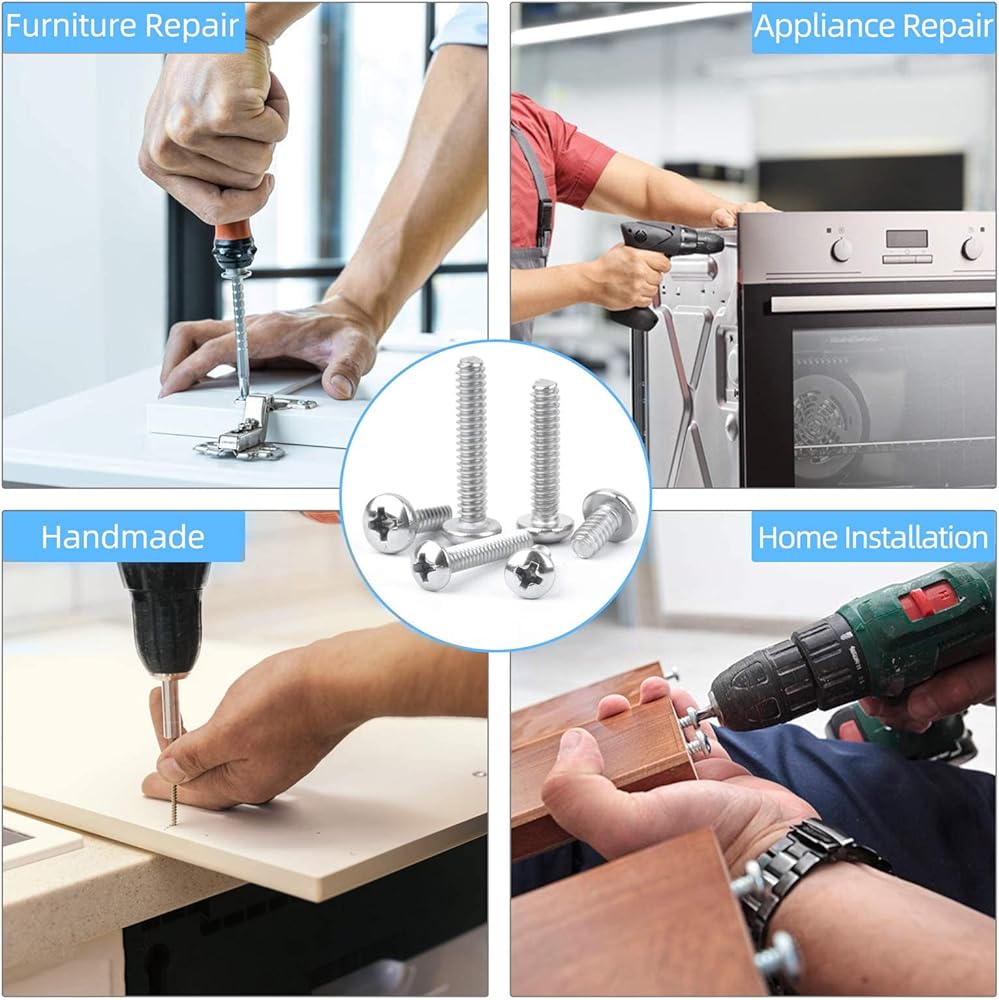 Furniture Repair

Appliance Repair

Handmade

Home Installation