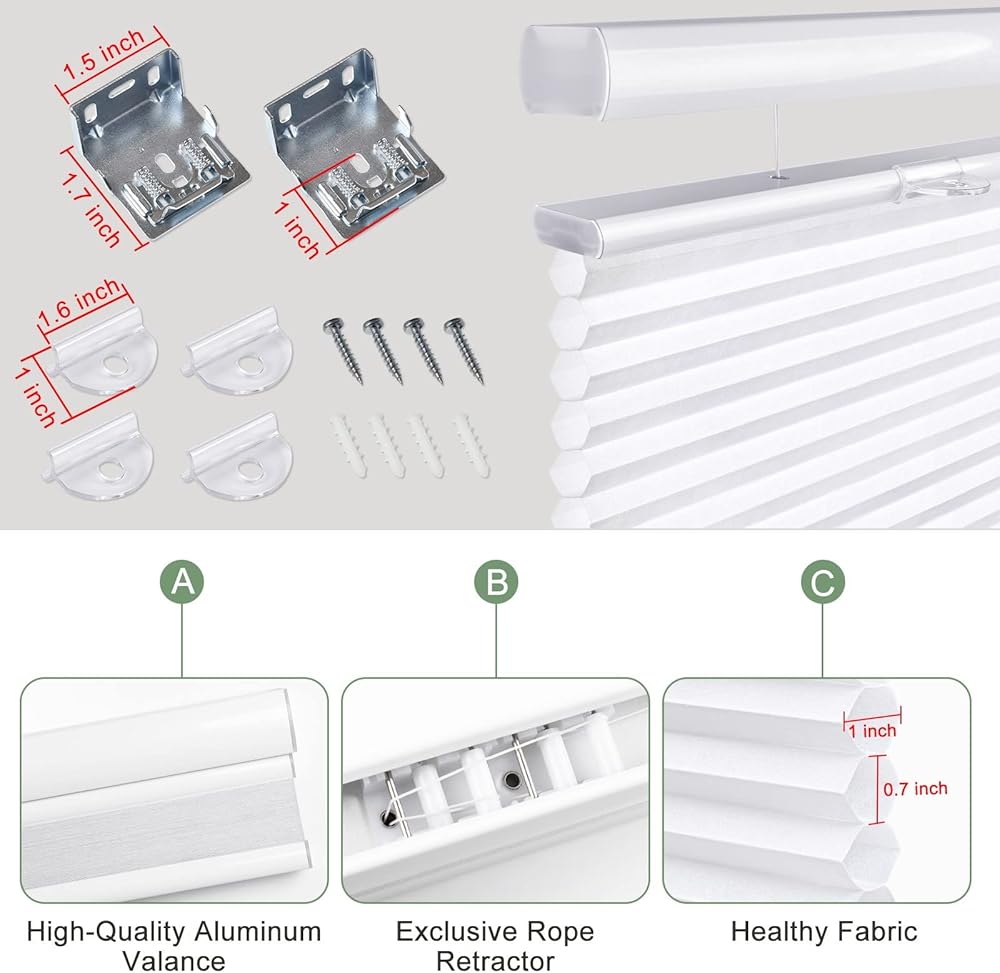 1.5 inch
1.7 inch
1 inch
1.6 inch
1 inch

A
B
C

1 inch
0.7 inch

High-Quality Aluminum Valance

Exclusive Rope Retractor

Healthy Fabric