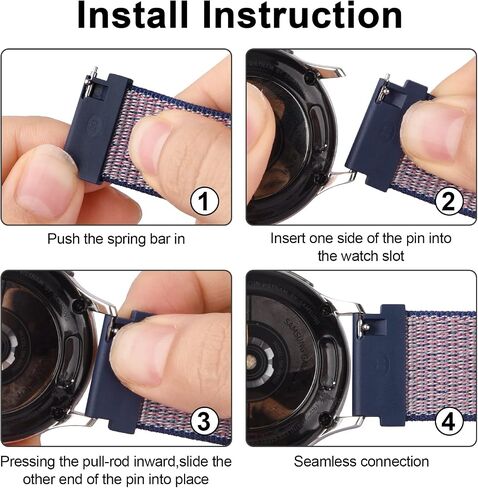 Install Instruction

1

Push the spring bar in

2

Insert one side of the pin into the watch slot

3

Pressing the pull-rod inward,slide the other end of the pin into place

4

Seamless connection