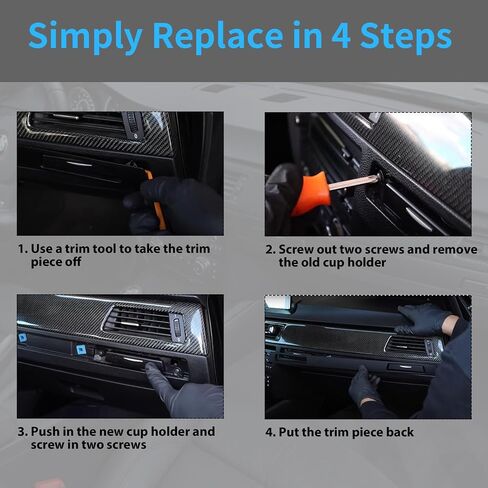 Simply Replace in 4 Steps

1. Use a trim tool to take the trim piece off

2. Screw out two screws and remove the old cup holder

3. Push in the new cup holder and screw in two screws

4. Put the trim piece back