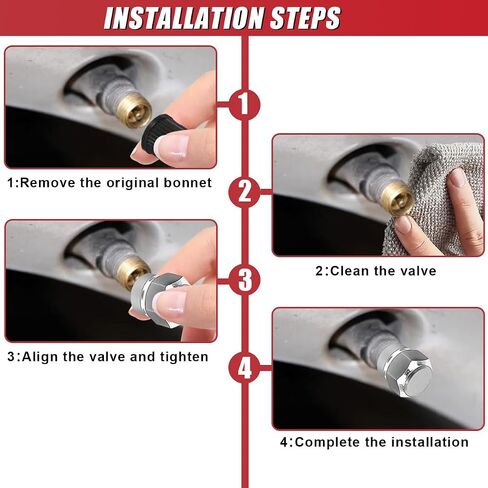 INSTALLATION STEPS

1

1:Remove the original bonnet

2

2:Clean the valve

3

3:Align the valve and tighten

4

4:Complete the installation