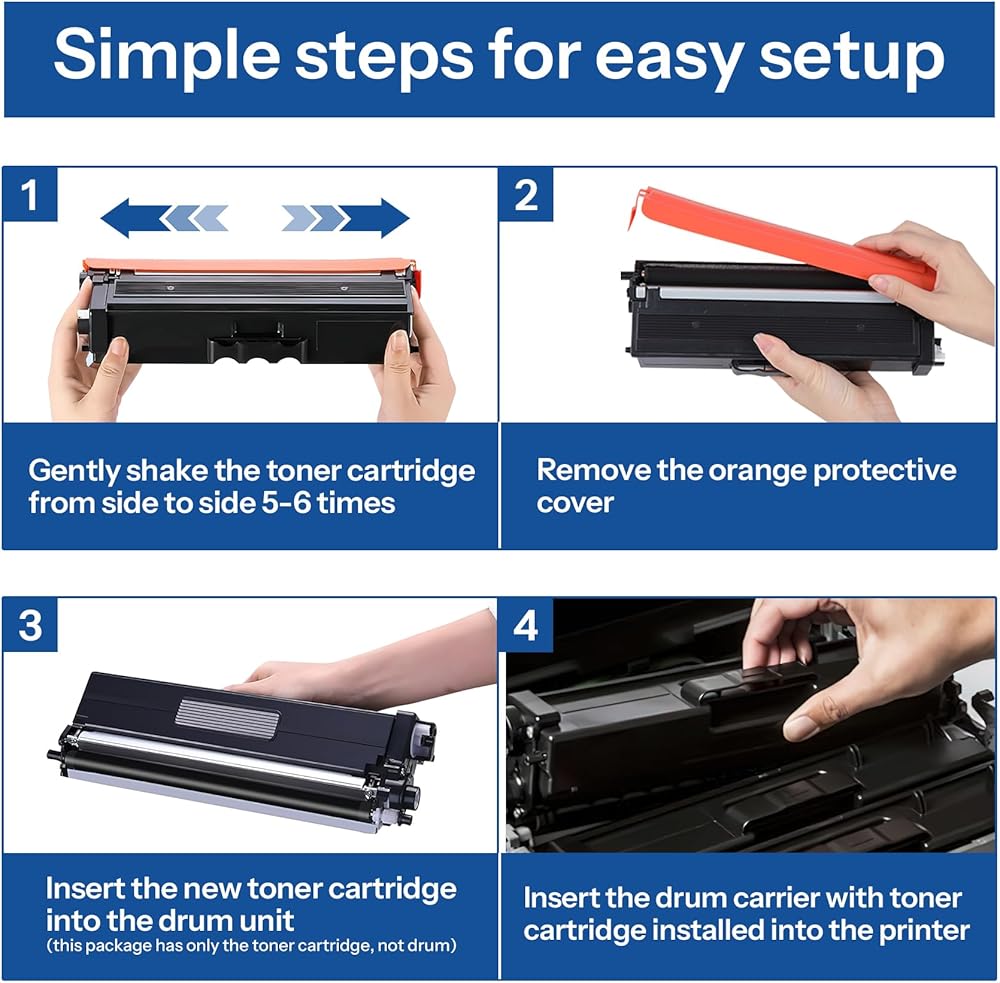 Simple steps for easy setup

1

Gently shake the toner cartridge from side to side 5-6 times

2

Remove the orange protective cover

3

Insert the new toner cartridge into the drum unit
(this package has only the toner cartridge, not drum)

4

Insert the drum carrier with toner cartridge installed into the printer