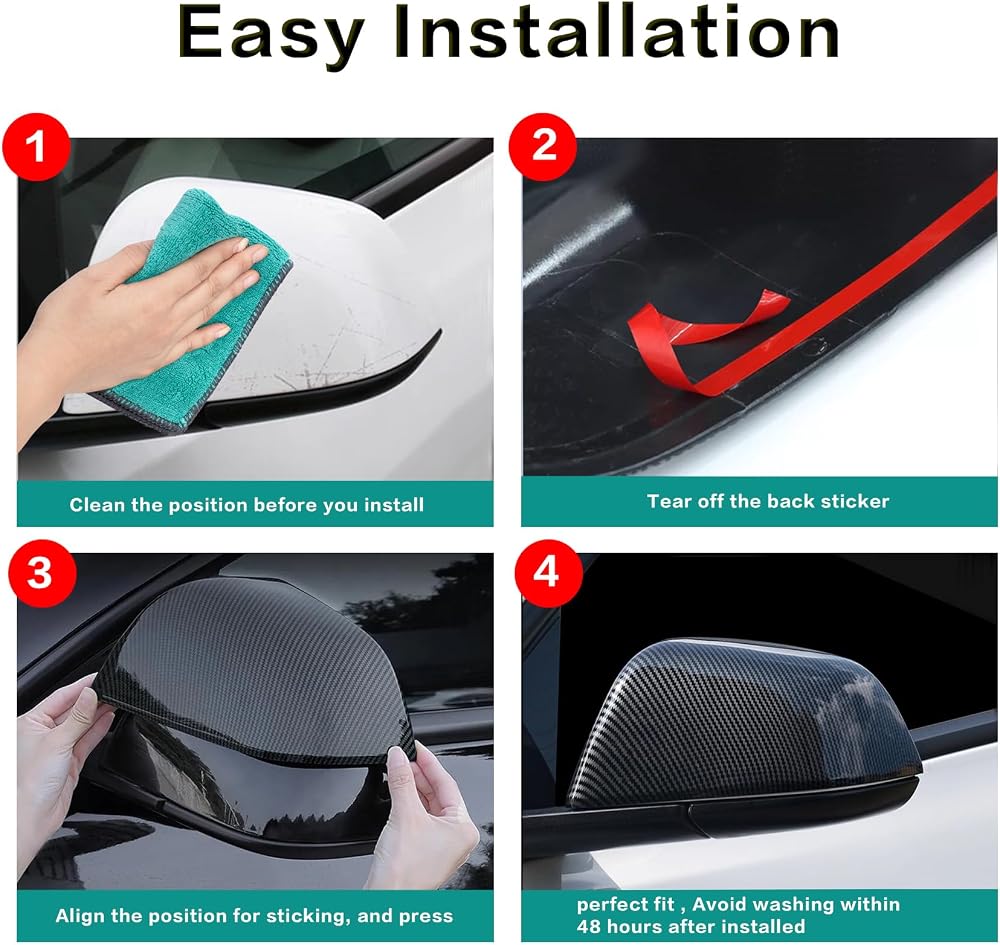 Easy Installation

1

Clean the position before you install

2

Tear off the back sticker

3

Align the position for sticking, and press

4

perfect fit , Avoid washing within 48 hours after installed