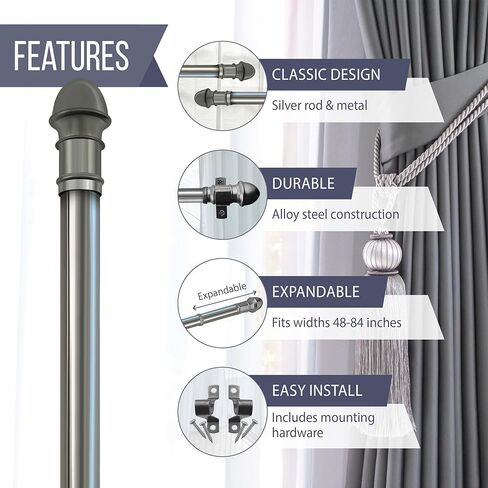 FEATURES

CLASSIC DESIGN
Silver rod & metal

DURABLE
Alloy steel construction

Expandable
EXPANDABLE
Fits widths 48-84 inches

EASY INSTALL
Includes mounting hardware