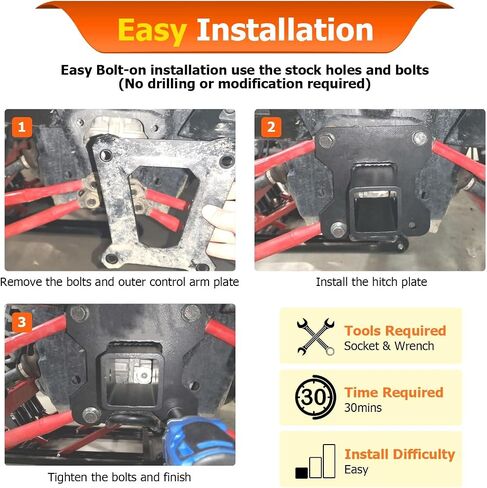 Easy Installation

Easy Bolt-on installation use the stock holes and bolts
(No drilling or modification required)

1

Remove the bolts and outer control arm plate

2

Install the hitch plate

3

Tighten the bolts and finish

Tools Required
Socket & Wrench

30

Time Required
30mins

Install Difficulty
Easy