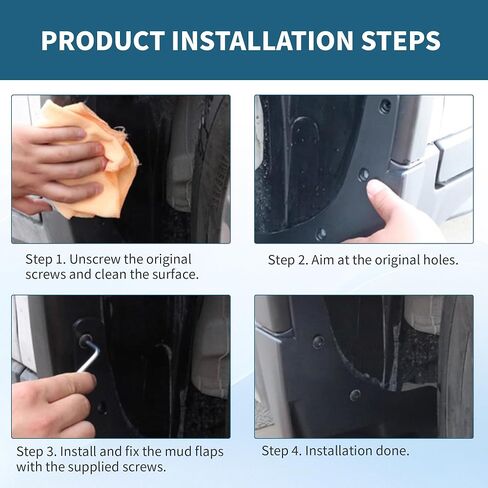 PRODUCT INSTALLATION STEPS

Step 1. Unscrew the original screws and clean the surface.

Step 2. Aim at the original holes.

Step 3. Install and fix the mud flaps with the supplied screws.

Step 4. Installation done.