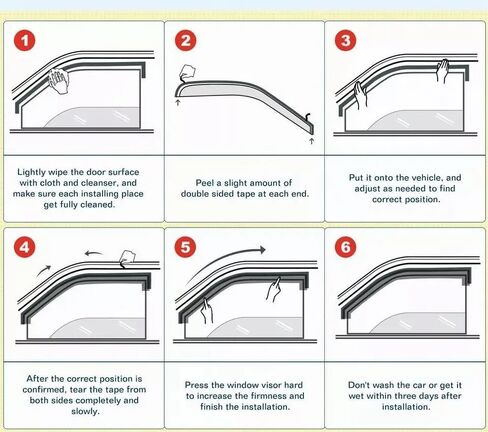 1

Lightly wipe the door surface with cloth and cleanser, and make sure each installing place get fully cleaned.

2

Peel a slight amount of double sided tape at each end.

3

Put it onto the vehicle, and adjust as needed to find correct position.

4

After the correct position is confirmed, tear the tape from both sides completely and slowly.

5

Press the window visor hard to increase the firmness and finish the installation.

6

Don't wash the car or get it wet within three days after installation.