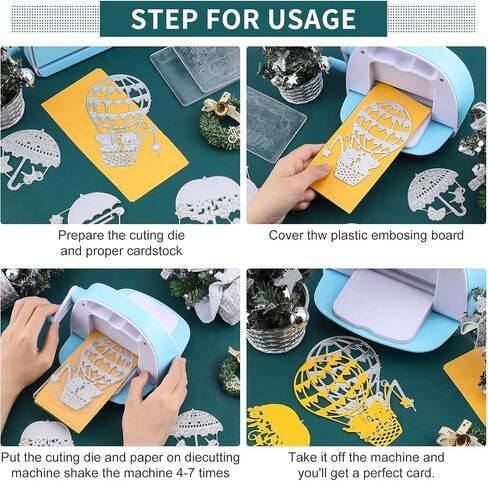 STEP FOR USAGE

Prepare the cuting die and proper cardstock

Cover thw plastic embosing board

Put the cuting die and paper on diecutting machine shake the machine 4-7 times

Take it off the machine and you'll get a perfect card.