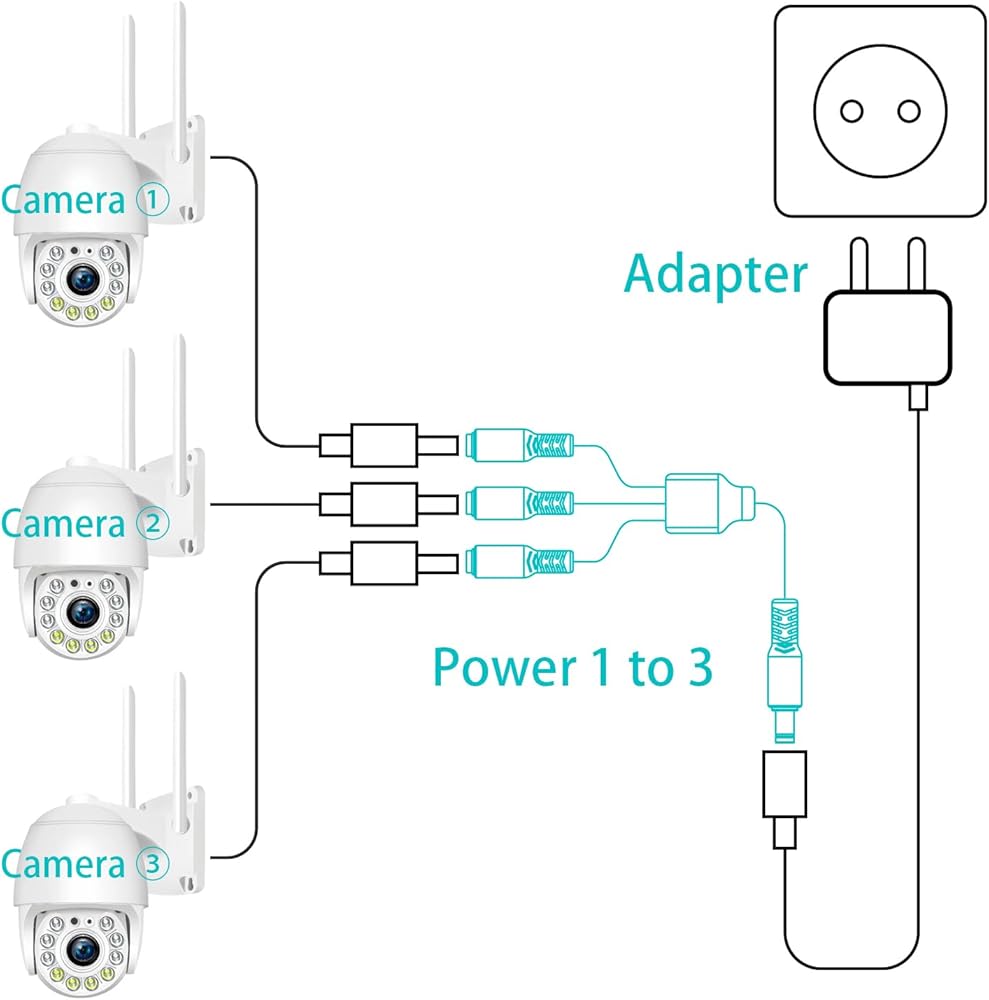 Camera ①

Adapter

Camera ②

Power 1 to 3

Camera ③