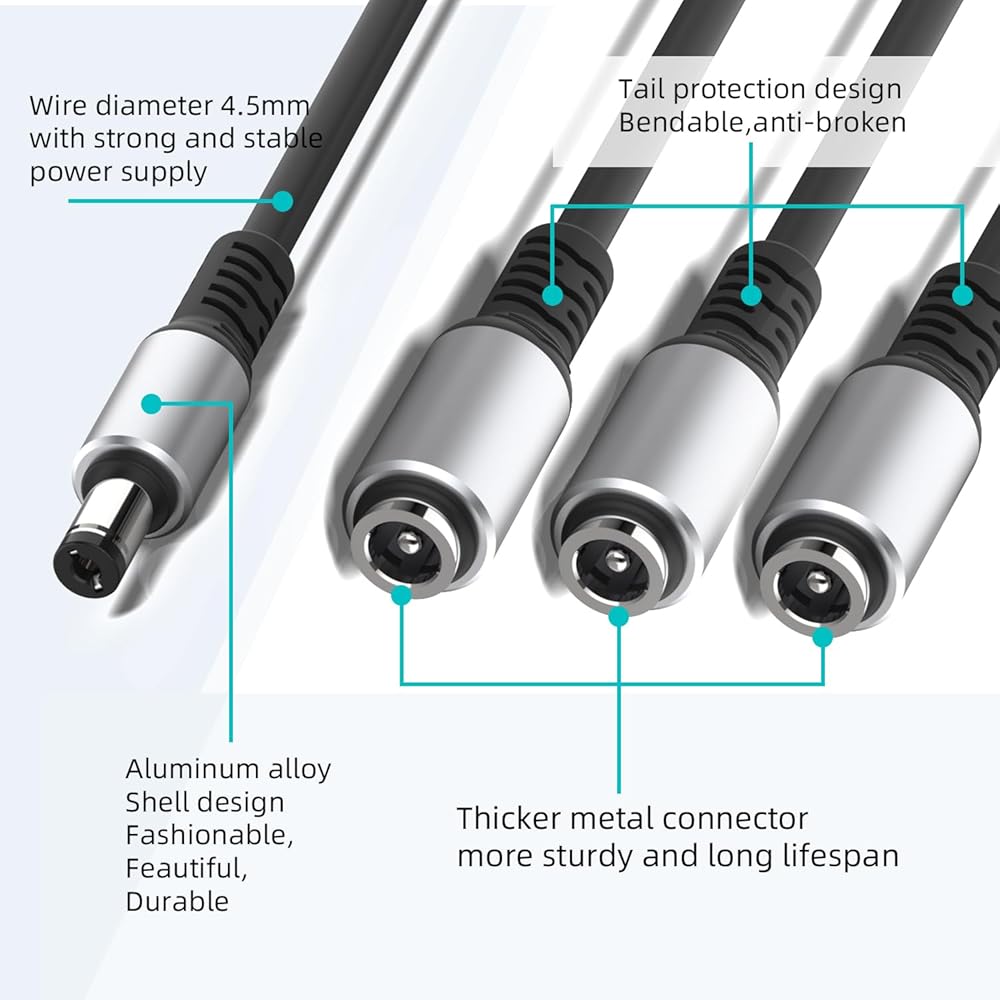 Wire diameter 4.5mm
with strong and stable
power supply

Tail protection design
Bendable,anti-broken

Aluminum alloy
Shell design
Fashionable,
Feautiful,
Durable

Thicker metal connector
more sturdy and long lifespan