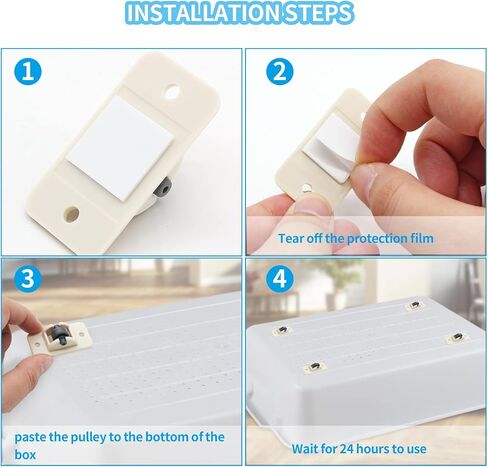 INSTALLATION STEPS

1

2

Tear off the protection film

3

paste the pulley to the bottom of the box

4

Wait for 24 hours to use