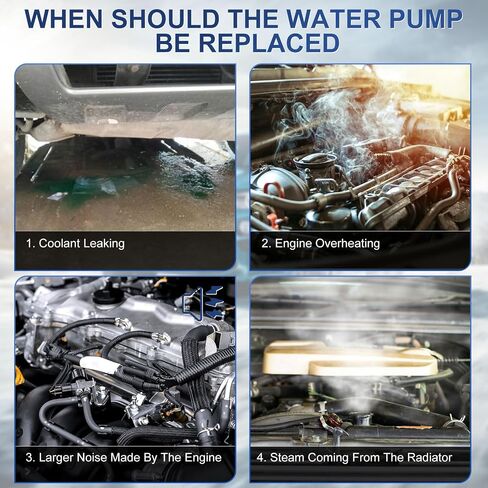 WHEN SHOULD THE WATER PUMP BE REPLACED

1. Coolant Leaking

2. Engine Overheating

3. Larger Noise Made By The Engine

4. Steam Coming From The Radiator