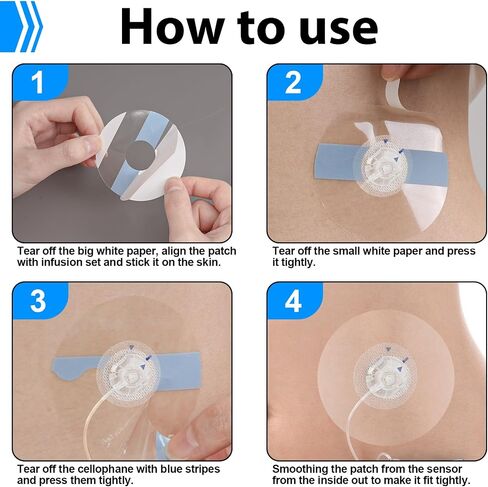 How to use

1

Tear off the big white paper, align the patch with infusion set and stick it on the skin.

2

Tear off the small white paper and press it tightly.

3

Tear off the cellophane with blue stripes and press them tightly.

4

Smoothing the patch from the sensor from the inside out to make it fit tightly.