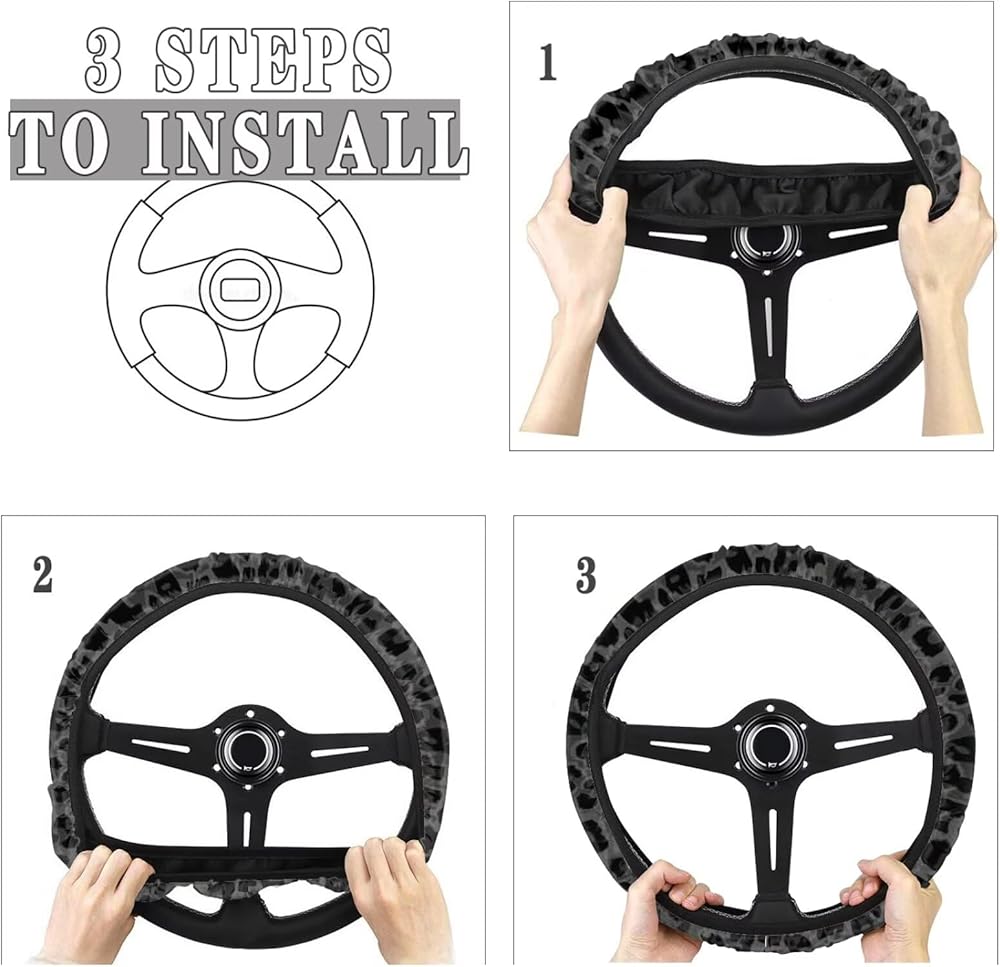 3 STEPS
TO INSTALL

1

2

3