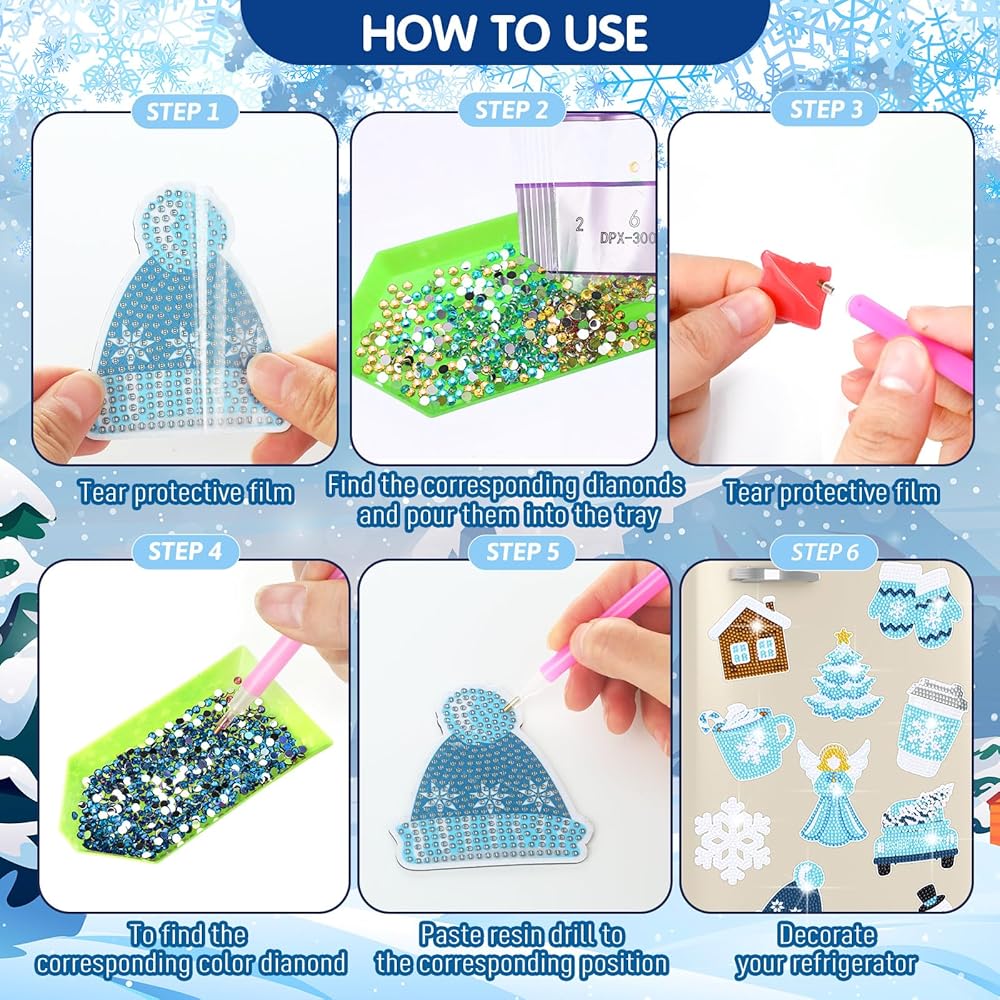 HOW TO USE

STEP 1

Tear protective film

STEP 2

2 6 DPX-300

Find the corresponding dianonds and pour them into the tray

STEP 3

Tear protective film

STEP 4

To find the corresponding color dianond

STEP 5

Paste resin drill to the corresponding position

STEP 6

Decorate your refrigerator