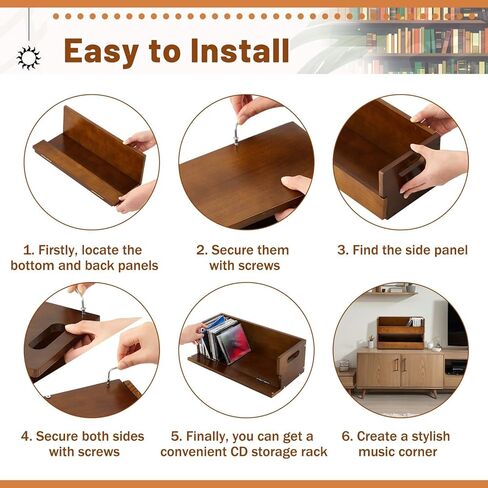 Easy to Install

1. Firstly, locate the bottom and back panels

2. Secure them with screws

3. Find the side panel

4. Secure both sides with screws

5. Finally, you can get a convenient CD storage rack

6. Create a stylish music corner