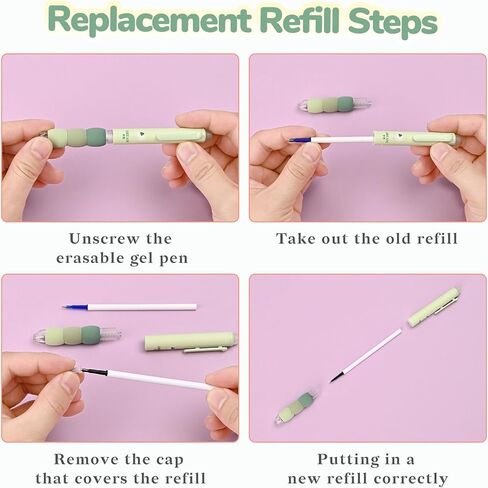 Replacement Refill Steps

Unscrew the erasable gel pen

Take out the old refill

Remove the cap that covers the refill

Putting in a new refill correctly