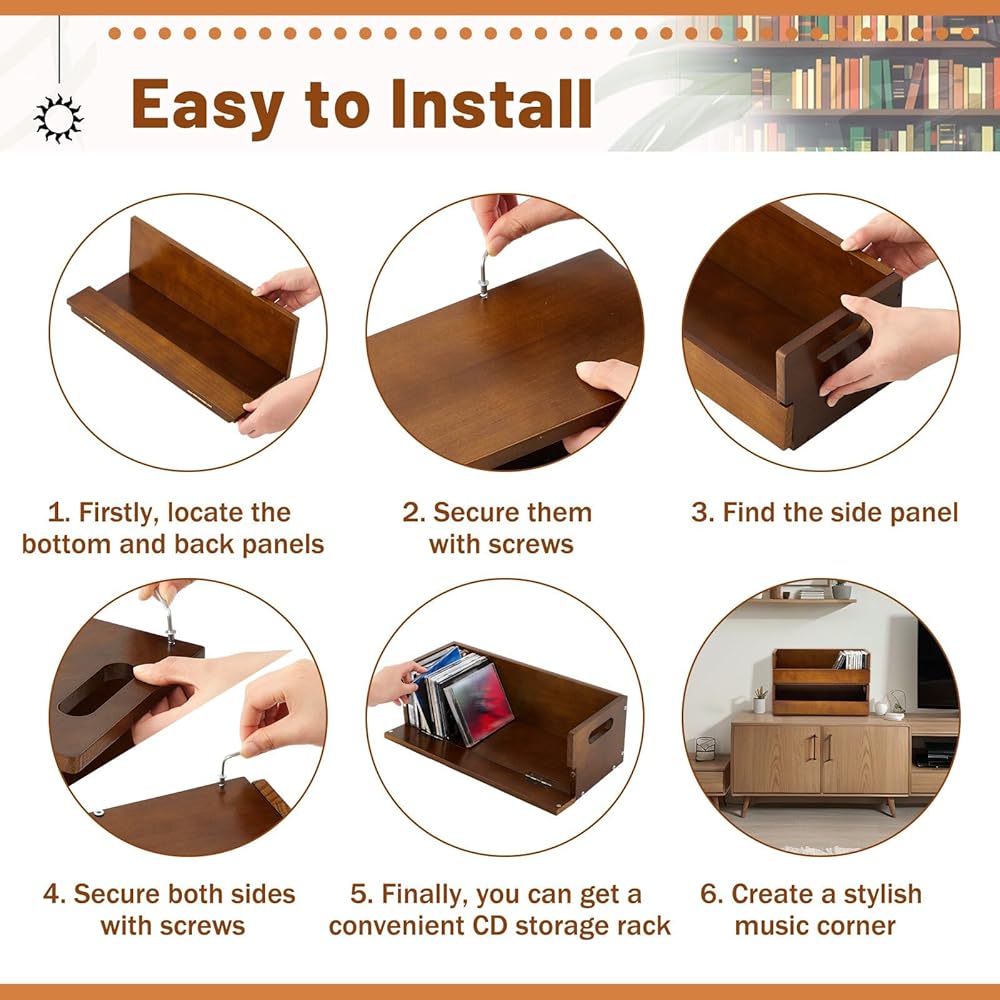 Easy to Install

1. Firstly, locate the bottom and back panels

2. Secure them with screws

3. Find the side panel

4. Secure both sides with screws

5. Finally, you can get a convenient CD storage rack

6. Create a stylish music corner