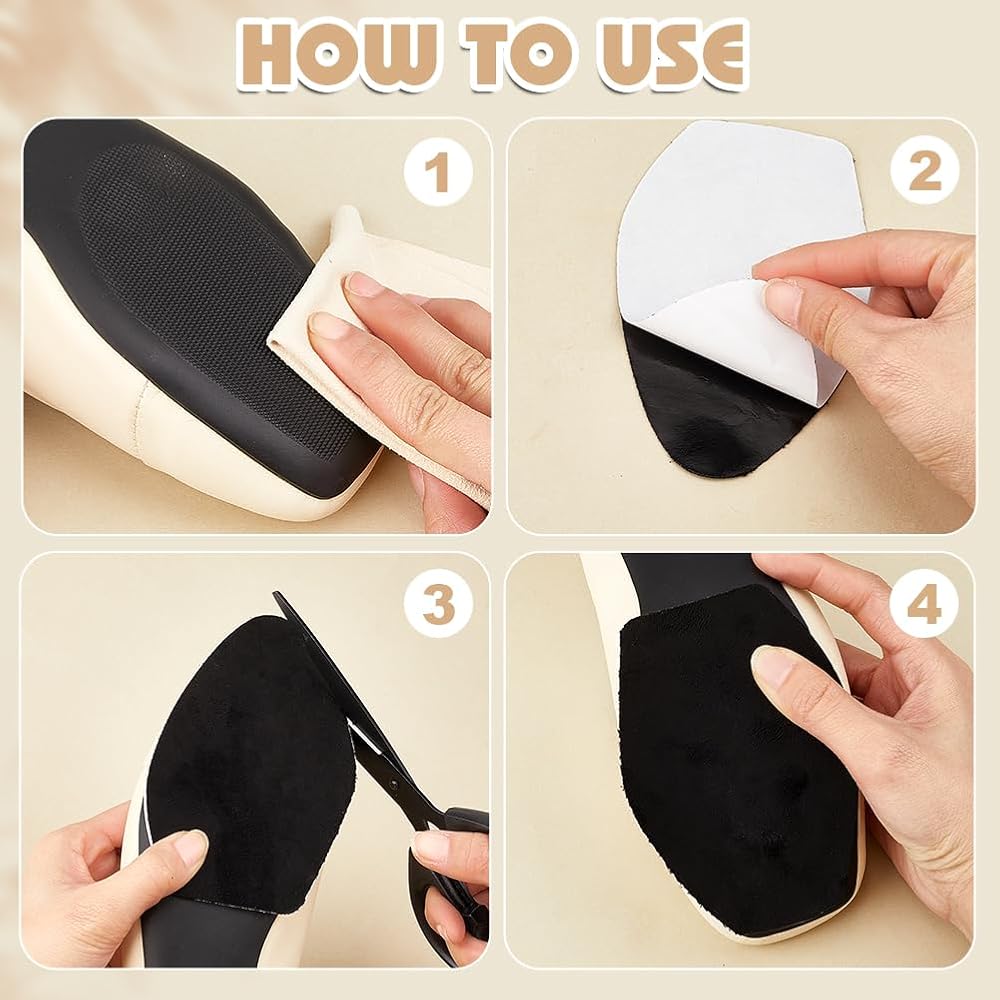 HOW TO USE

1

2

3

4