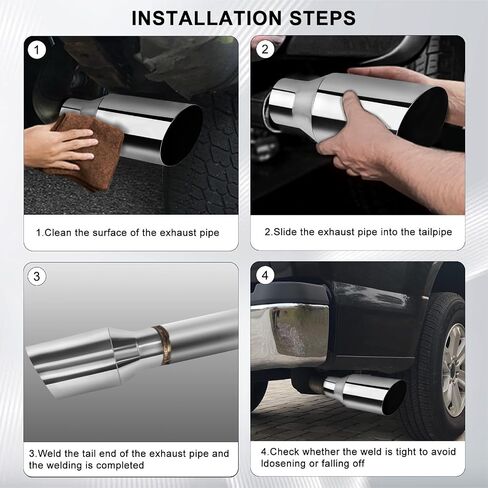 INSTALLATION STEPS

1

1.Clean the surface of the exhaust pipe

2

2.Slide the exhaust pipe into the tailpipe

3

3.Weld the tail end of the exhaust pipe and the welding is completed

4

4.Check whether the weld is tight to avoid ldosening or falling off