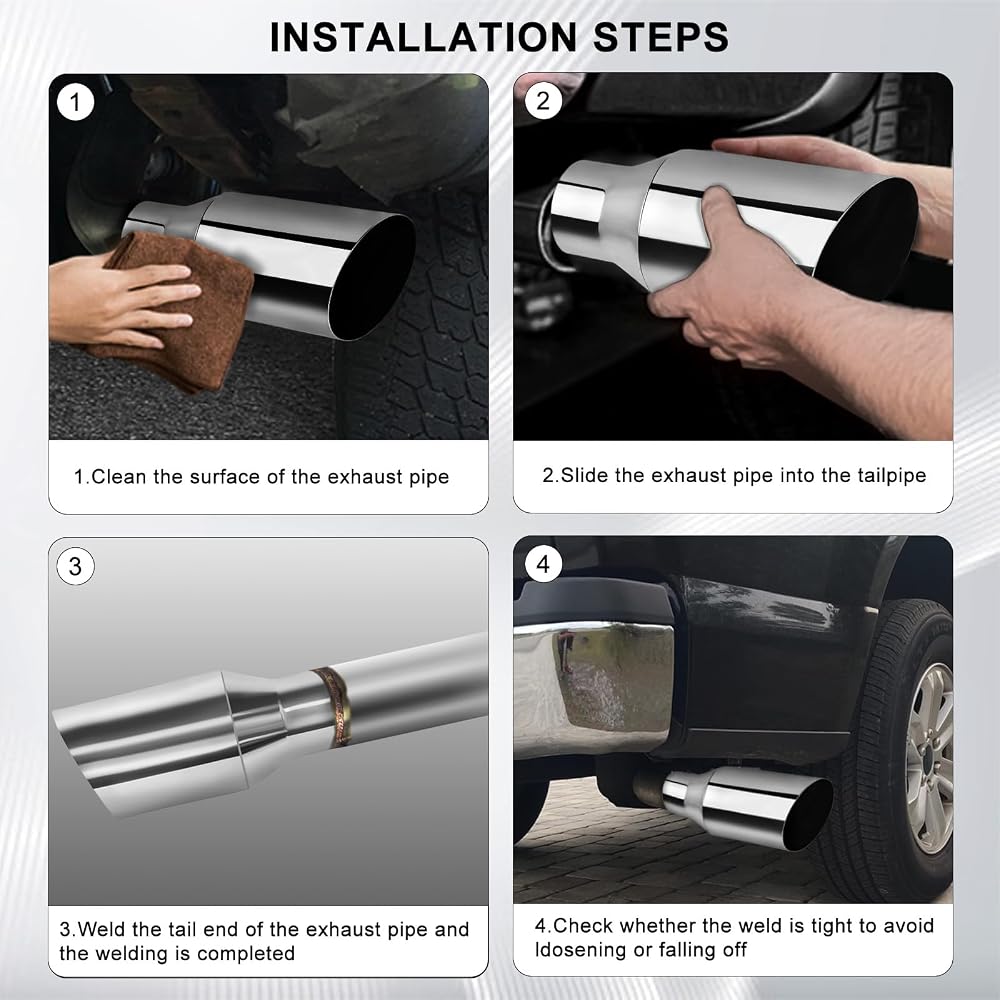 INSTALLATION STEPS

1

1.Clean the surface of the exhaust pipe

2

2.Slide the exhaust pipe into the tailpipe

3

3.Weld the tail end of the exhaust pipe and the welding is completed

4

4.Check whether the weld is tight to avoid ldosening or falling off