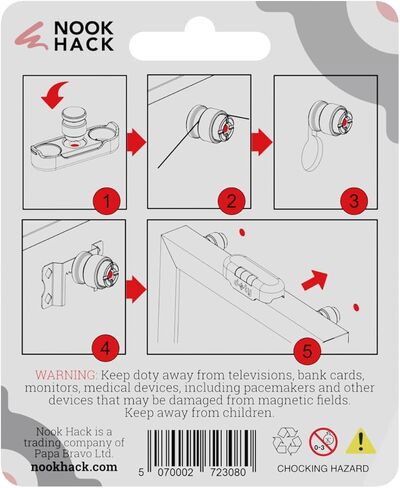 NOOK HACK

1

2

3

4

5

WARNING: Keep doty away from televisions, bank cards, monitors, medical devices, including pacemakers and other devices that may be damaged from magnetic fields. Keep away from children.

Nook Hack is a trading company of Papa Bravo Ltd.
nookhack.com

5 070002 723080

0-3

CHOCKING HAZARD