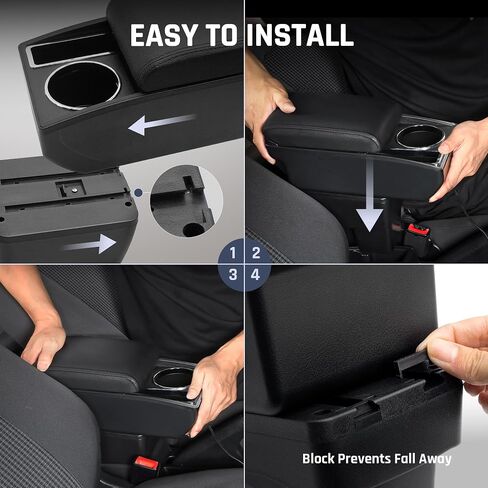 EASY TO INSTALL

1 2
3 4

Block Prevents Fall Away