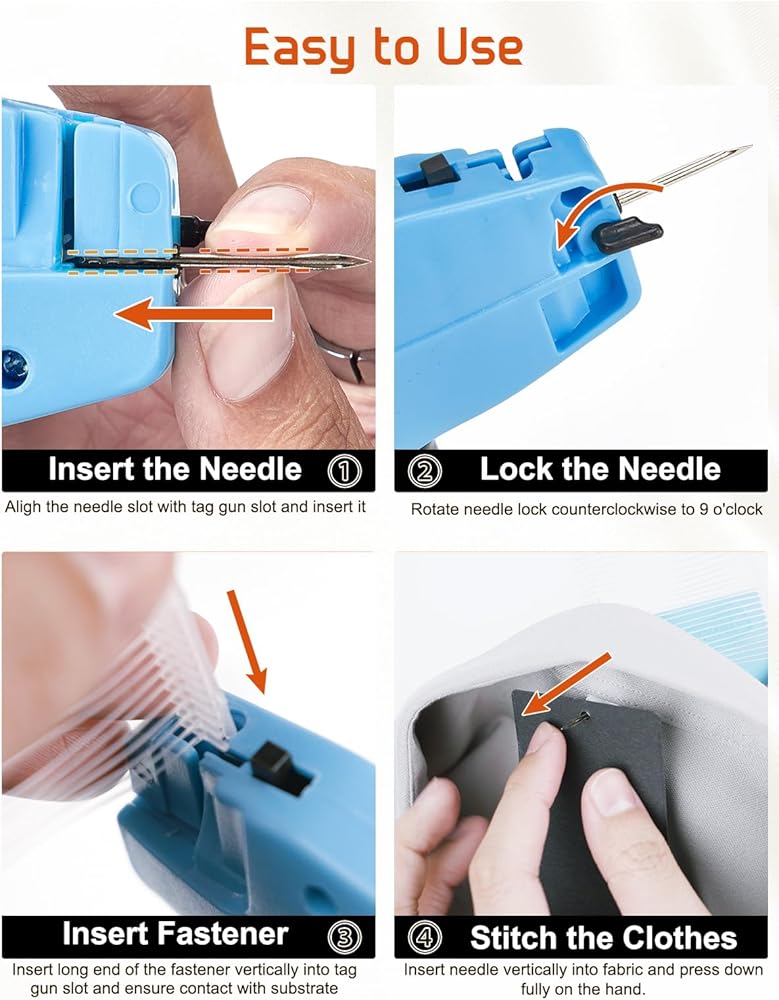 Easy to Use

Insert the Needle ①

Aligh the needle slot with tag gun slot and insert it

② Lock the Needle

Rotate needle lock counterclockwise to 9 o'clock

Insert Fastener ③

Insert long end of the fastener vertically into tag gun slot and ensure contact with substrate

④ Stitch the Clothes

Insert needle vertically into fabric and press down fully on the hand.