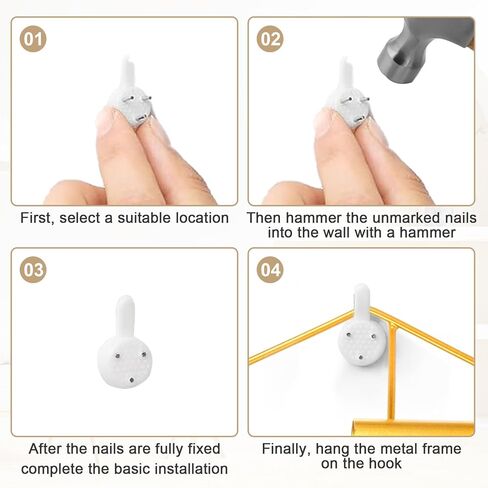 01

First, select a suitable location

02

Then hammer the unmarked nails into the wall with a hammer

03

After the nails are fully fixed complete the basic installation

04

Finally, hang the metal frame on the hook