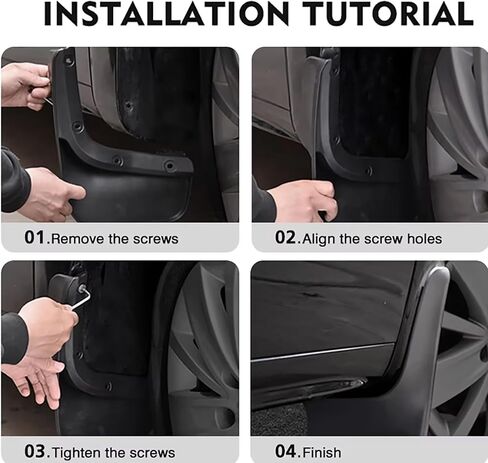 INSTALLATION TUTORIAL

01.Remove the screws

02.Align the screw holes

03.Tighten the screws

04.Finish