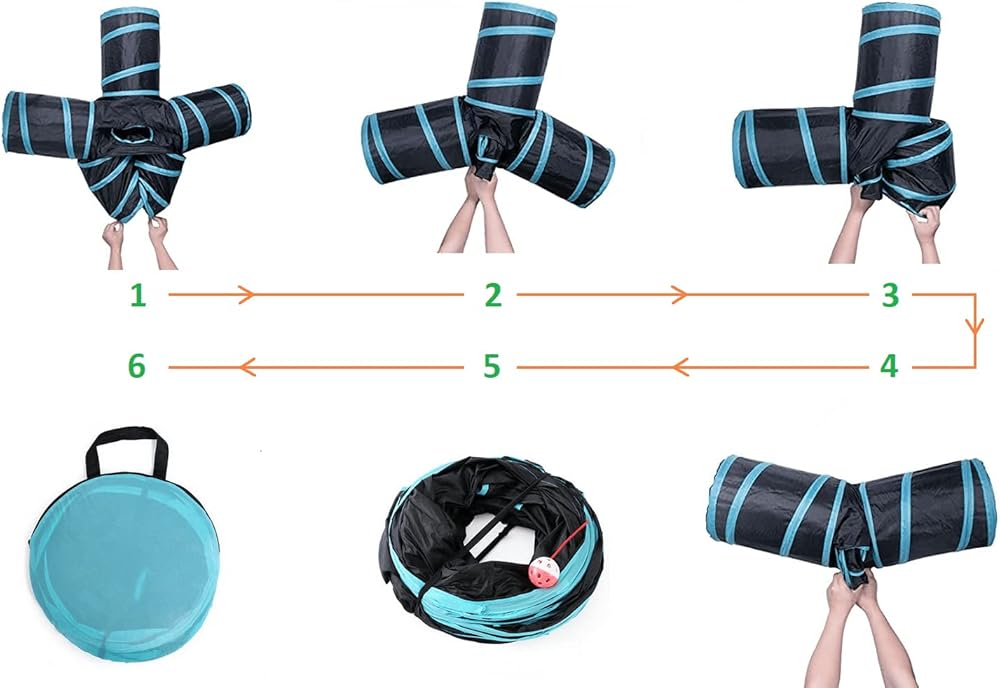 1
2
3
6
5
4