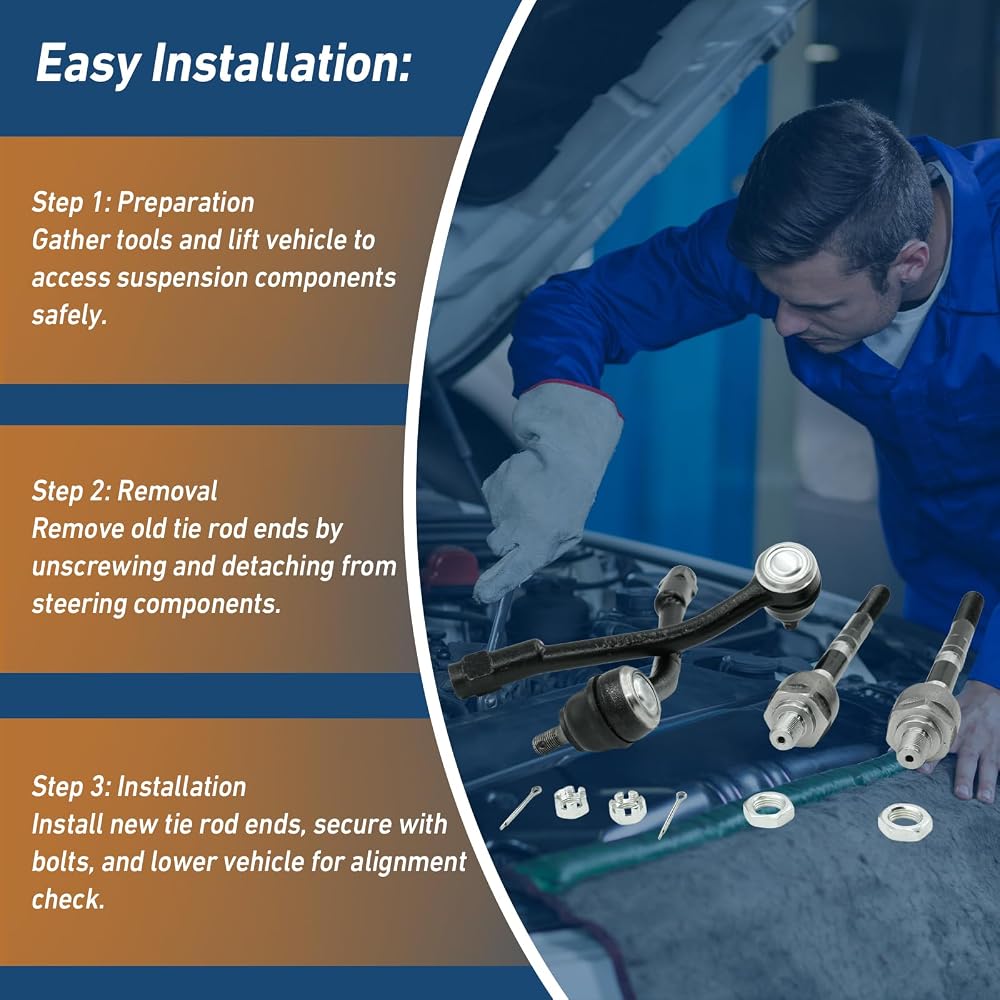 Easy Installation:

Step 1: Preparation
Gather tools and lift vehicle to access suspension components safely.

Step 2: Removal
Remove old tie rod ends by unscrewing and detaching from steering components.

Step 3: Installation
Install new tie rod ends, secure with bolts, and lower vehicle for alignment check.