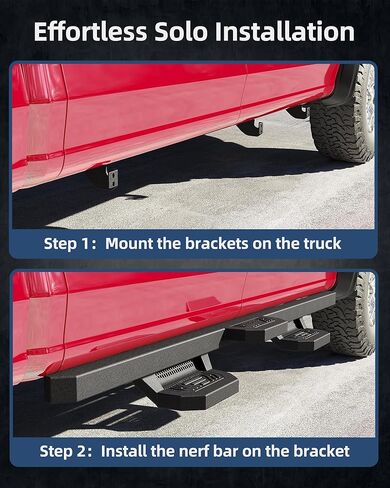 Effortless Solo Installation

Step 1: Mount the brackets on the truck

Step 2: Install the nerf bar on the bracket