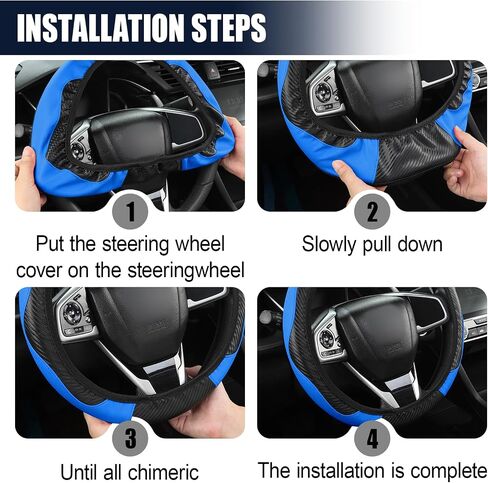 INSTALLATION STEPS

1

Put the steering wheel cover on the steeringwheel

2

Slowly pull down

3

Until all chimeric

4

The installation is complete