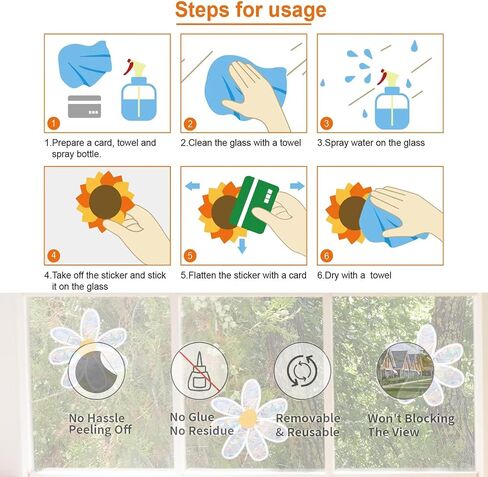 Steps for usage

1

1.Prepare a card, towel and spray bottle.

2

2.Clean the glass with a towel

3

3.Spray water on the glass

4

4.Take off the sticker and stick it on the glass

5

5.Flatten the sticker with a card

6

6.Dry with a towel

No Hassle Peeling Off

No Glue No Residue

Removable & Reusable

Won't Blocking The View