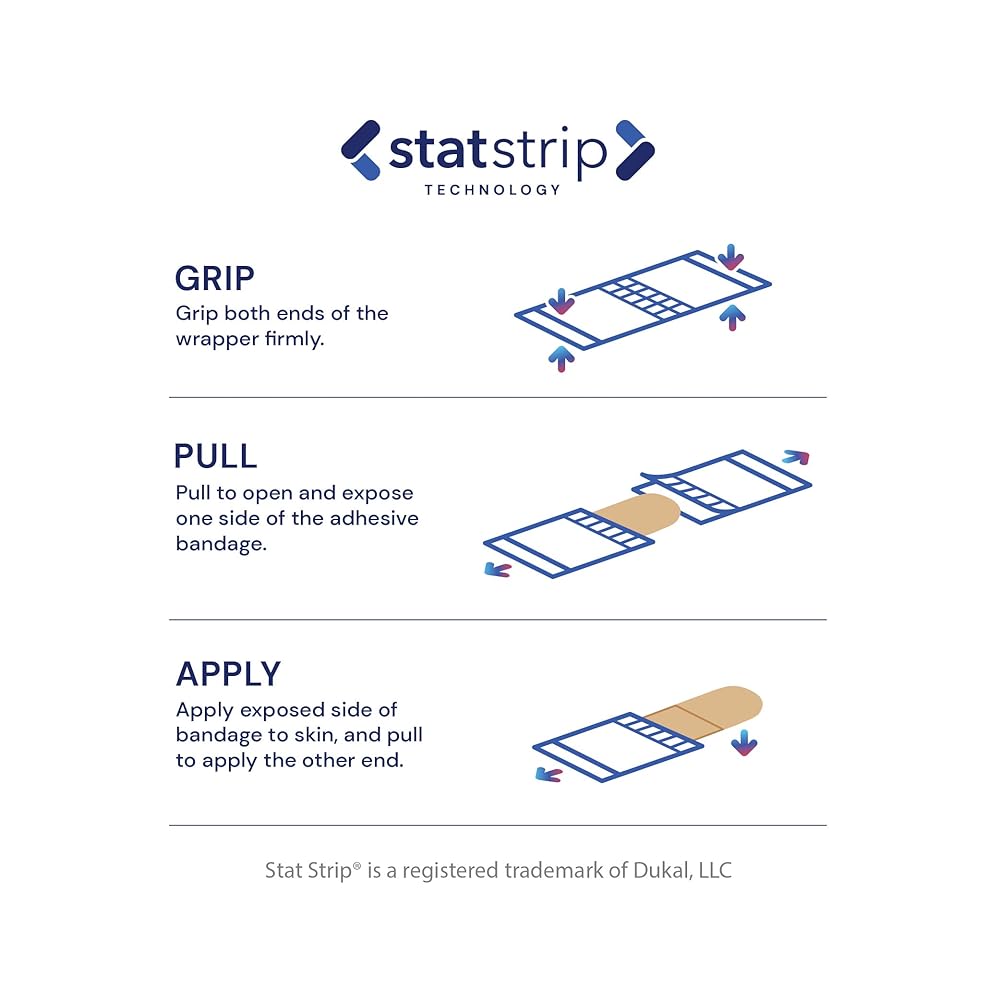 statstrip
TECHNOLOGY

GRIP
Grip both ends of the wrapper firmly.

PULL
Pull to open and expose one side of the adhesive bandage.

APPLY
Apply exposed side of bandage to skin, and pull to apply the other end.

Stat Strip® is a registered trademark of Dukal, LLC