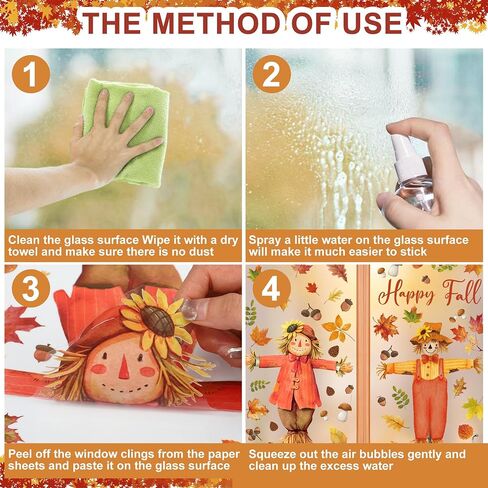 THE METHOD OF USE

1

Clean the glass surface Wipe it with a dry towel and make sure there is no dust

2

Spray a little water on the glass surface will make it much easier to stick

3

Peel off the window clings from the paper sheets and paste it on the glass surface

4

Happy Fall

Squeeze out the air bubbles gently and clean up the excess water